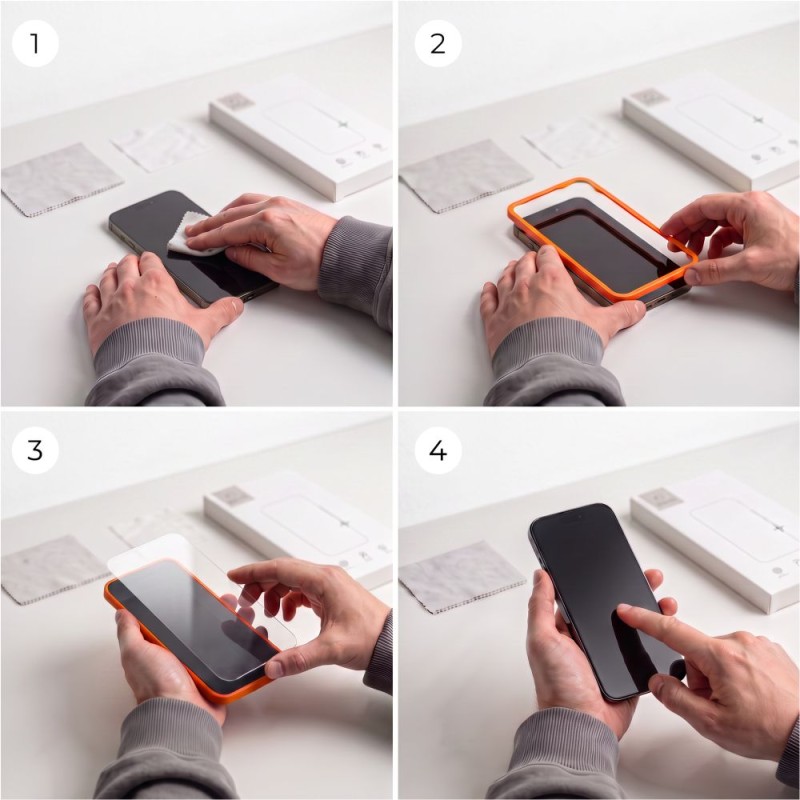 1

2

3

4